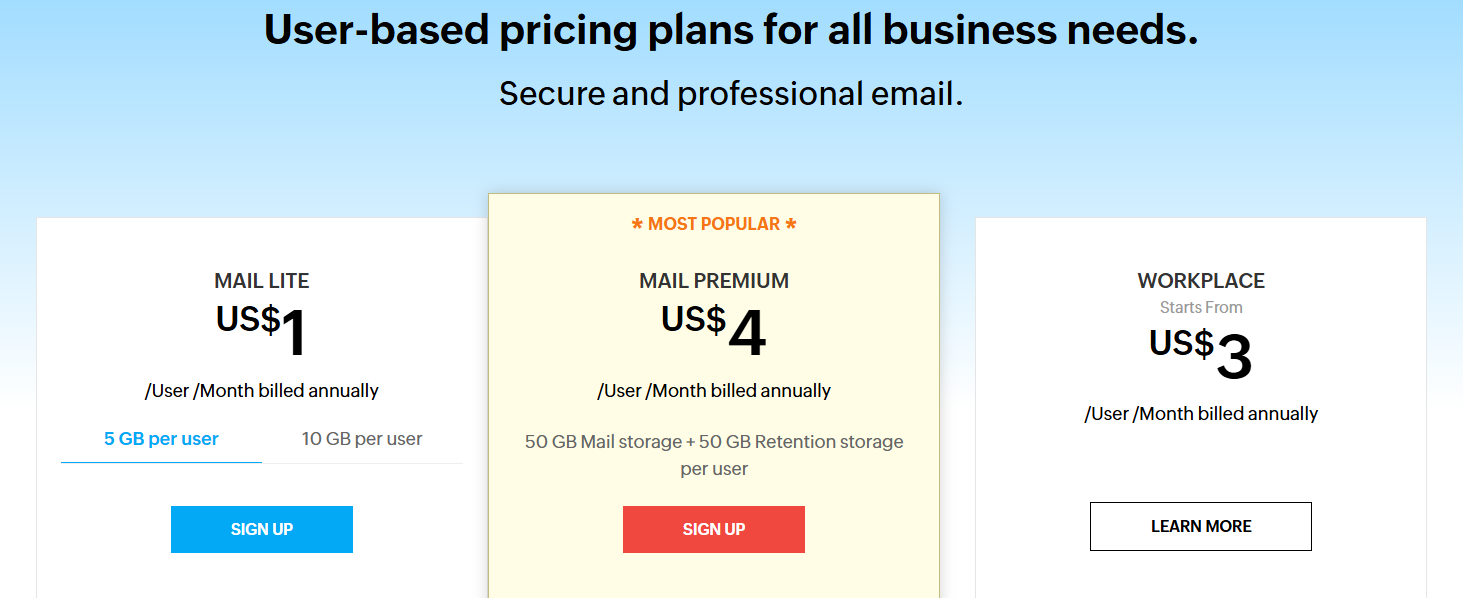 User-based pricing plans for all business needs.

Secure and professional email.

MAIL LITE

US$1

/User /Month billed annually

5 GB per user

10 GB per user

SIGN UP

* MOST POPULAR *

MAIL PREMIUM

US$4

/User /Month billed annually

50 GB Mail storage + 50 GB Retention storage per user

SIGN UP

WORKPLACE

Starts From

US$3

/User /Month billed annually

LEARN MORE